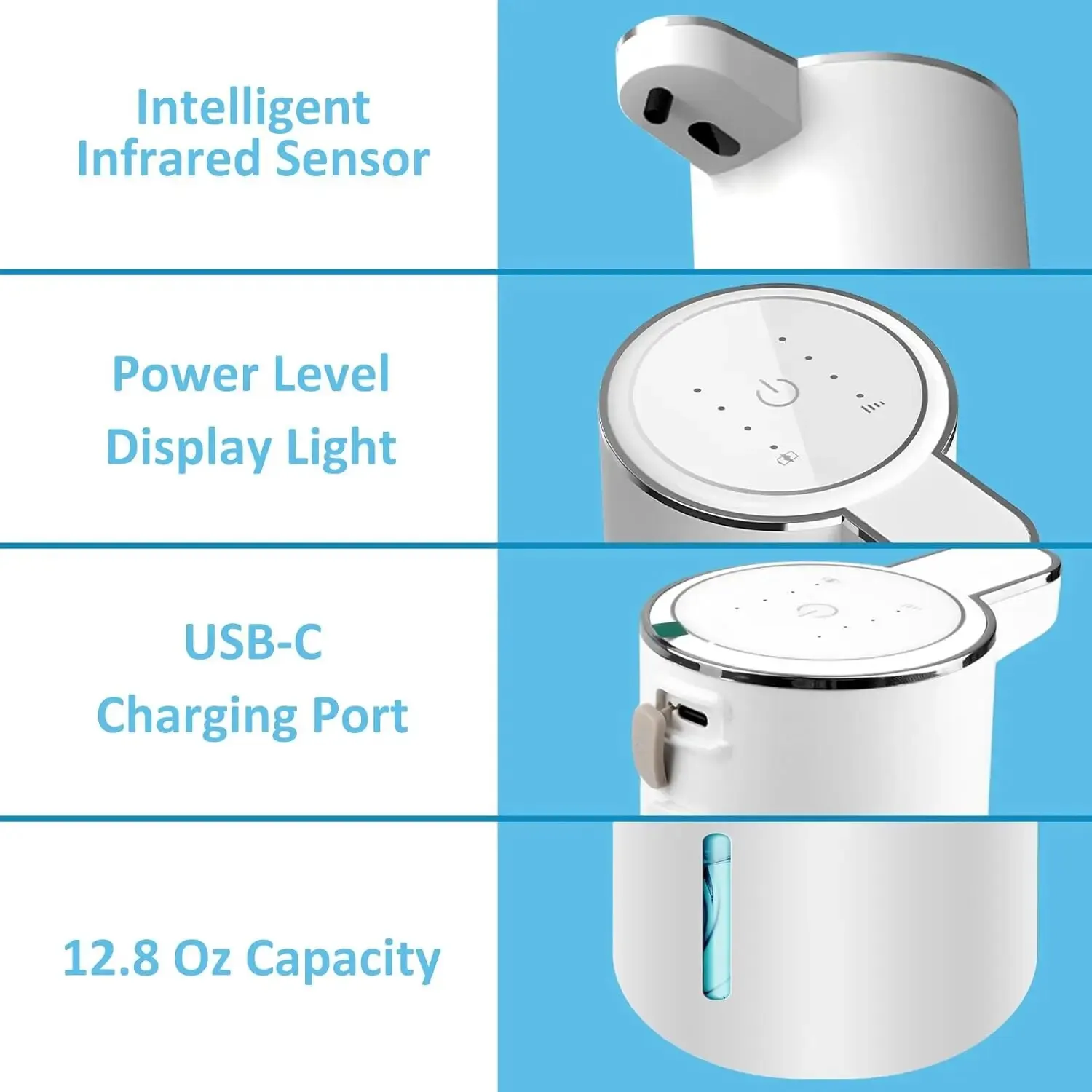 Intelligent Infrared Sensor

Power Level Display Light

USB-C Charging Port

12.8 Oz Capacity